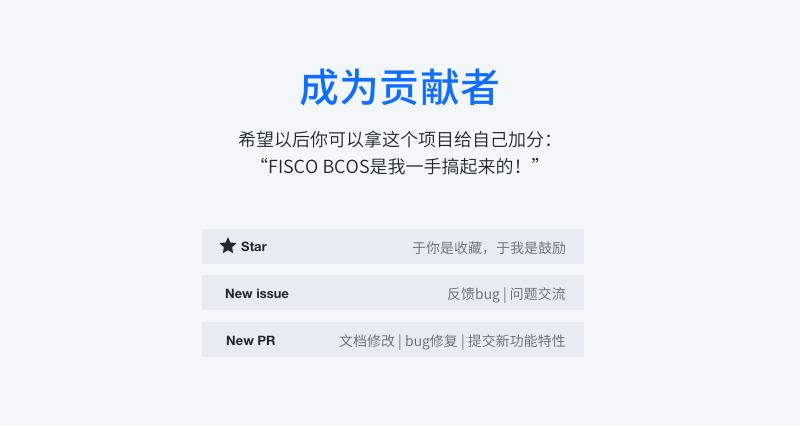 成为贡献者

希望以后你可以拿这个项目给自己加分：
“FISCO BCOS是我一手搞起来的！”

Star 于你是收藏，于我是鼓励

New issue 反馈bug | 问题交流

New PR 文档修改 | bug修复 | 提交新功能特性